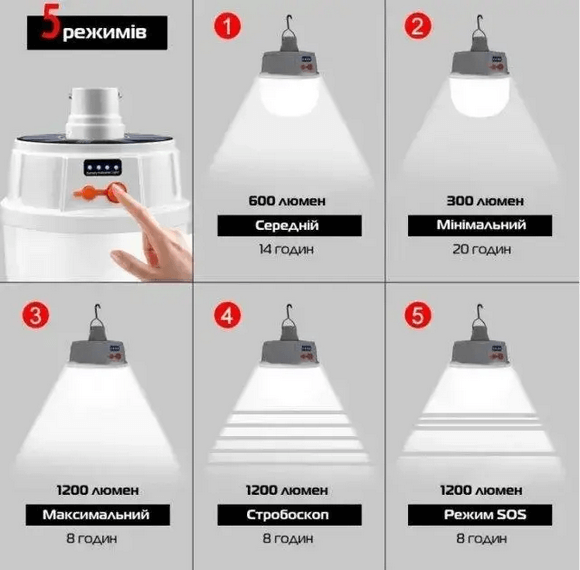 5 режимів

1

600 люмен

Середній

14 годин

2

300 люмен

Мінімальний

20 годин

3

1200 люмен

Максимальний

8 годин

4

1200 люмен

Стробоскоп

8 годин

5

1200 люмен

Режим SOS

8 годин